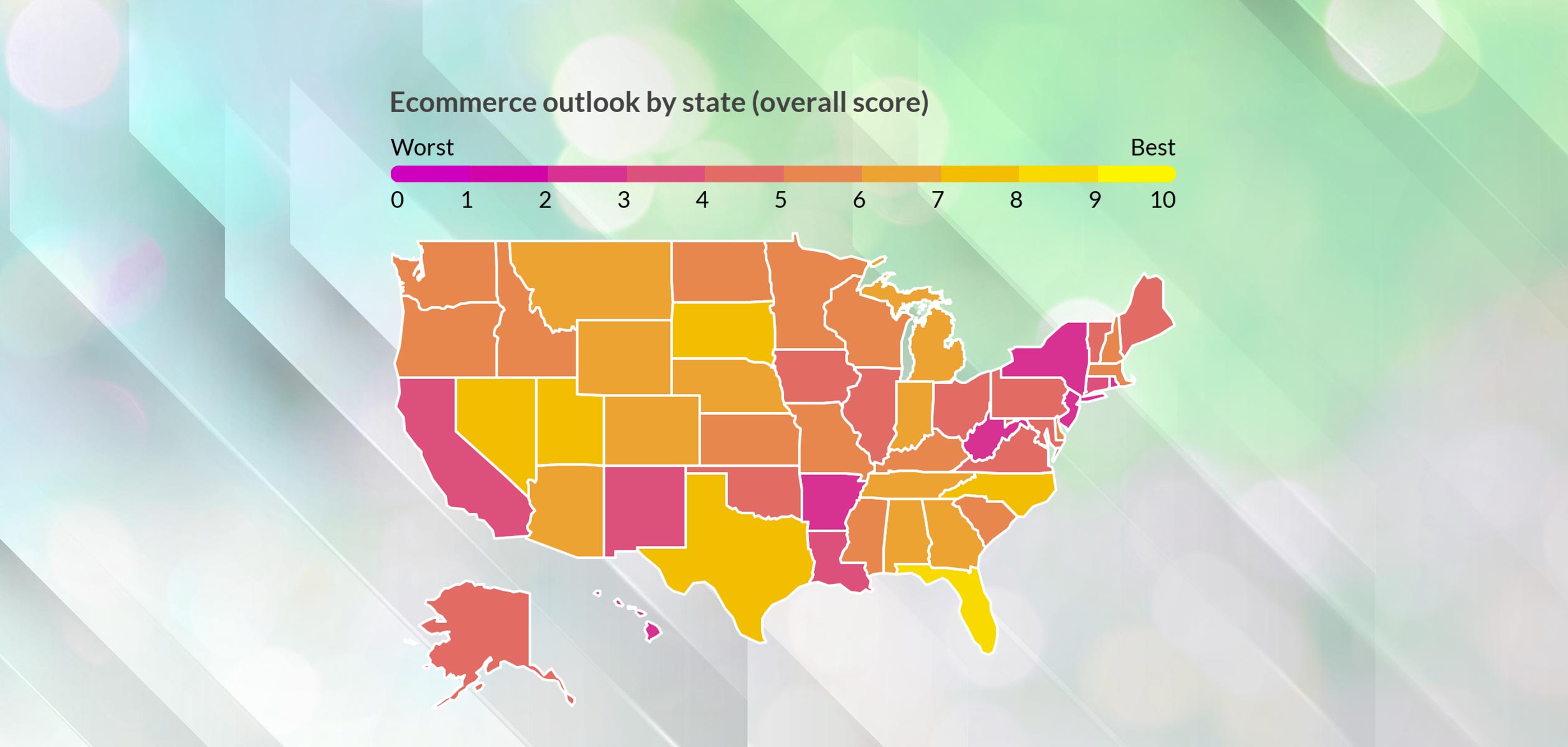 Ecommerce outlook by state (overall score)

Worst

Best

0 1 2 3 4 5 6 7 8 9 10